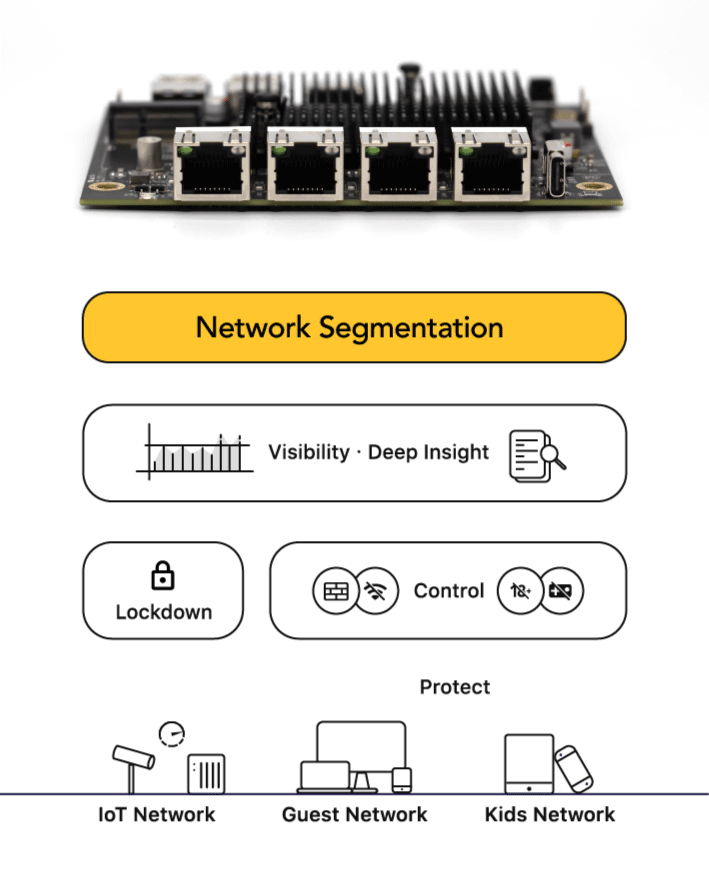 Network Segmentation

Visibility · Deep Insight

Lockdown

Control

18+

Protect

IoT Network

Guest Network

Kids Network