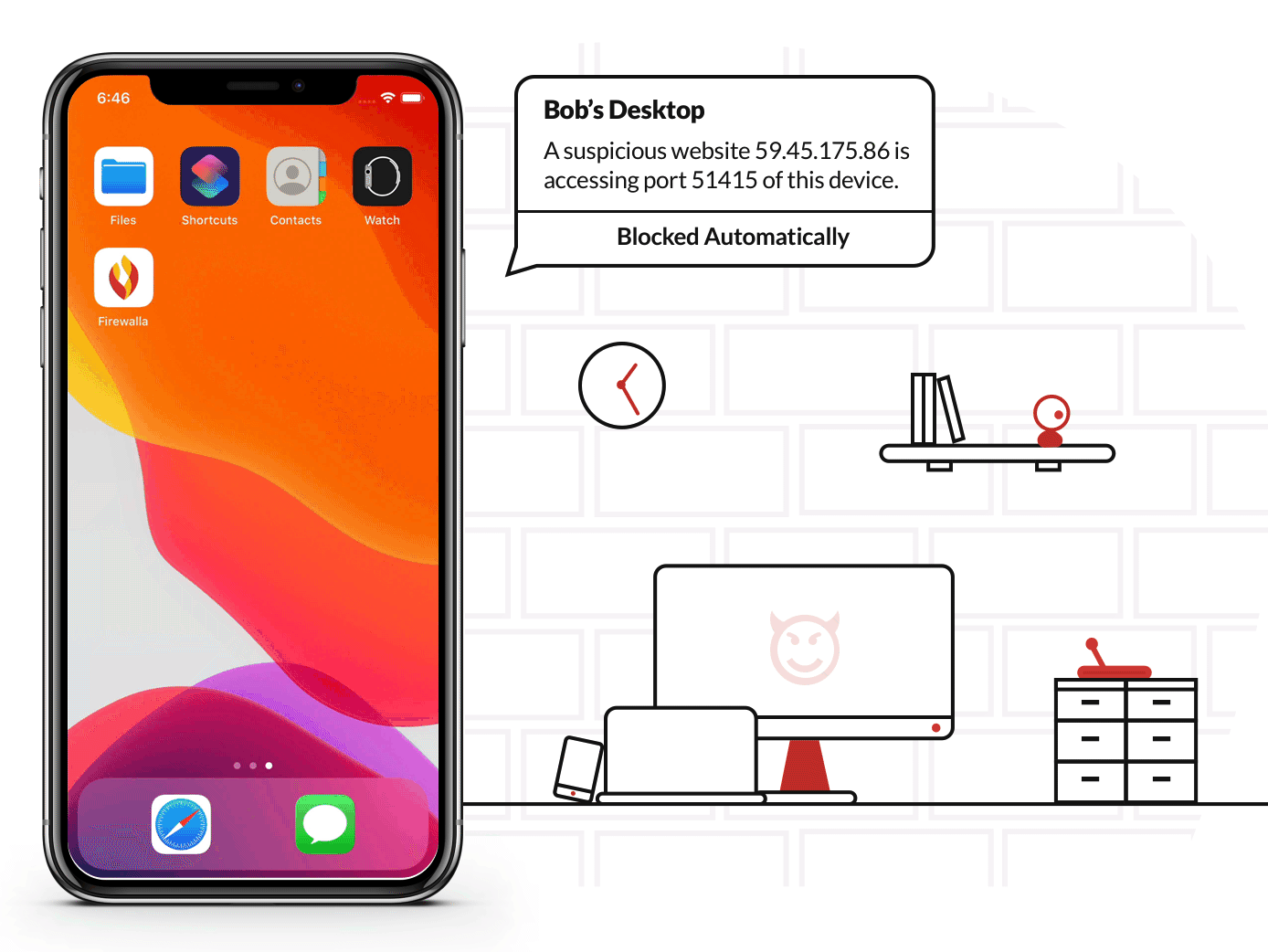 6:46

Files
Shortcuts
Contacts
Watch
Firewalla

Bob's Desktop

A suspicious website 59.45.175.86 is accessing port 51415 of this device.

Blocked Automatically